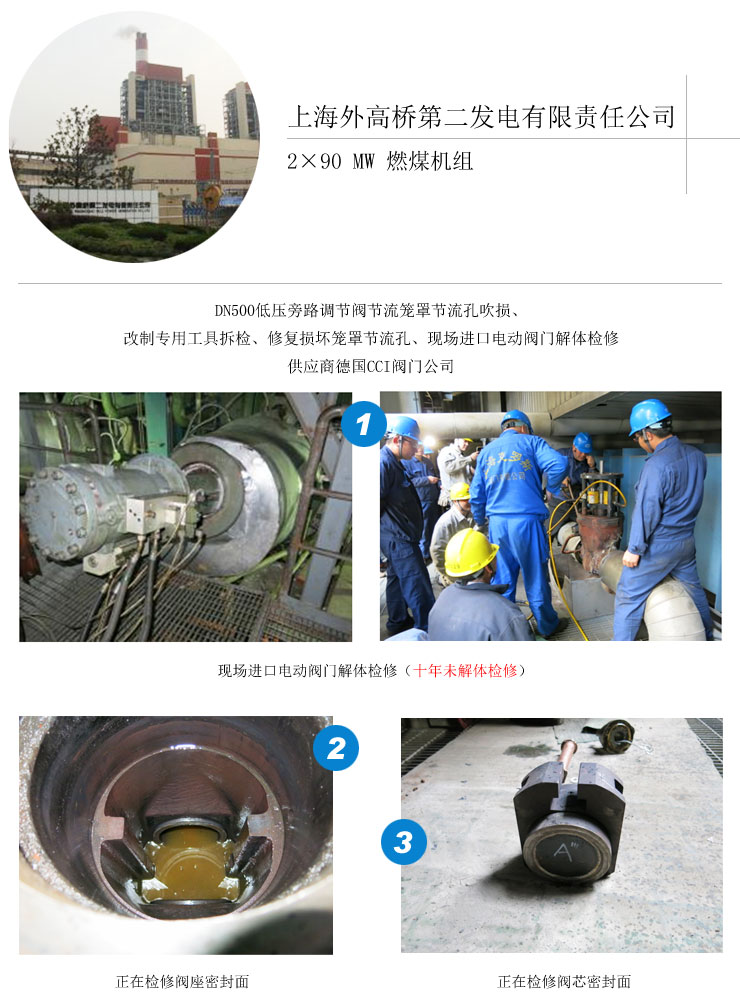 上海外高桥第二发电有限责任公司

2×90 MW 燃煤机组

DN500低压旁路调节阀节流笼罩节流孔吹损、
改制专用工具拆检、修复损坏笼罩节流孔、现场进口电动阀门解体检修
供应商德国CCI阀门公司

1

现场进口电动阀门解体检修（十年未解体检修）

2

3

A

正在检修阀座密封面

正在检修阀芯密封面